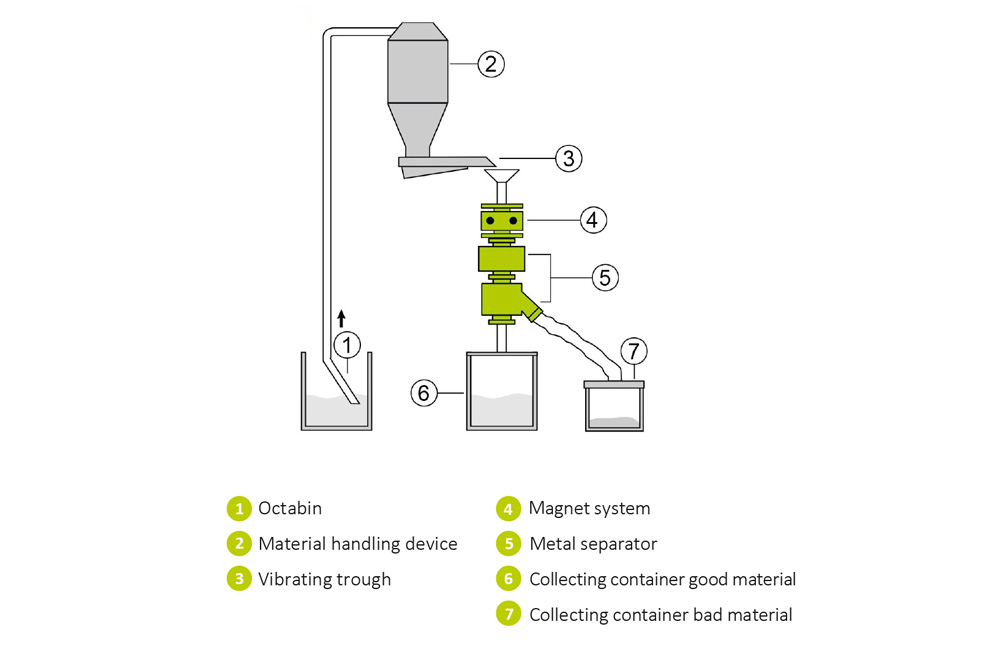 2

3

4

5

1

7

6

1 Octabin
2 Material handling device
3 Vibrating trough

4 Magnet system
5 Metal separator
6 Collecting container good material
7 Collecting container bad material